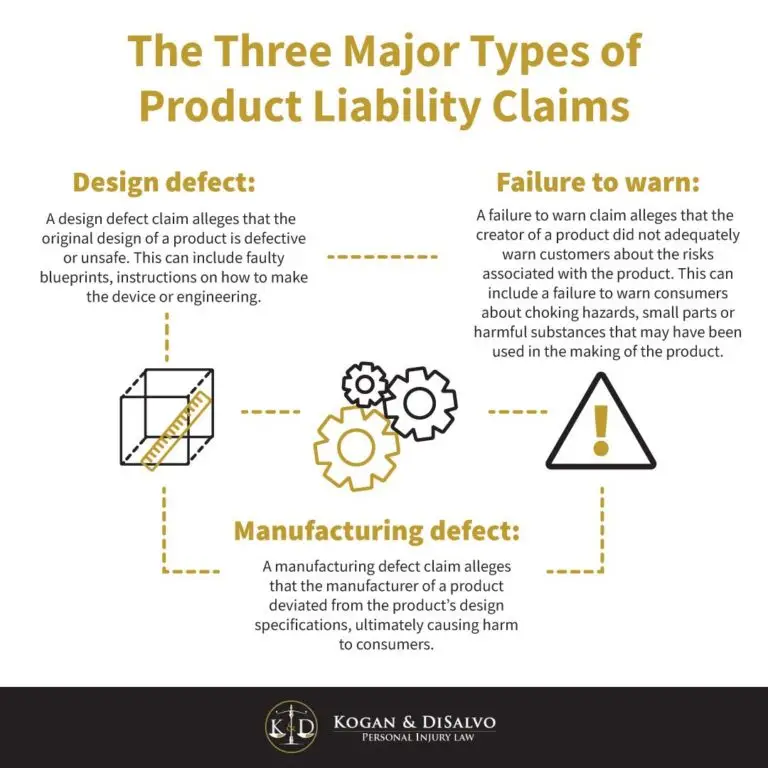 The Three Major Types of Product Liability Claims

Design defect:

A design defect claim alleges that the original design of a product is defective or unsafe. This can include faulty blueprints, instructions on how to make the device or engineering.

Failure to warn:

A failure to warn claim alleges that the creator of a product did not adequately warn customers about the risks associated with the product. This can include a failure to warn consumers about choking hazards, small parts or harmful substances that may have been used in the making of the product.

Manufacturing defect:

A manufacturing defect claim alleges that the manufacturer of a product deviated from the product's design specifications, ultimately causing harm to consumers.

K&D

KOGAN & DISALVO
PERSONAL INJURY LAW