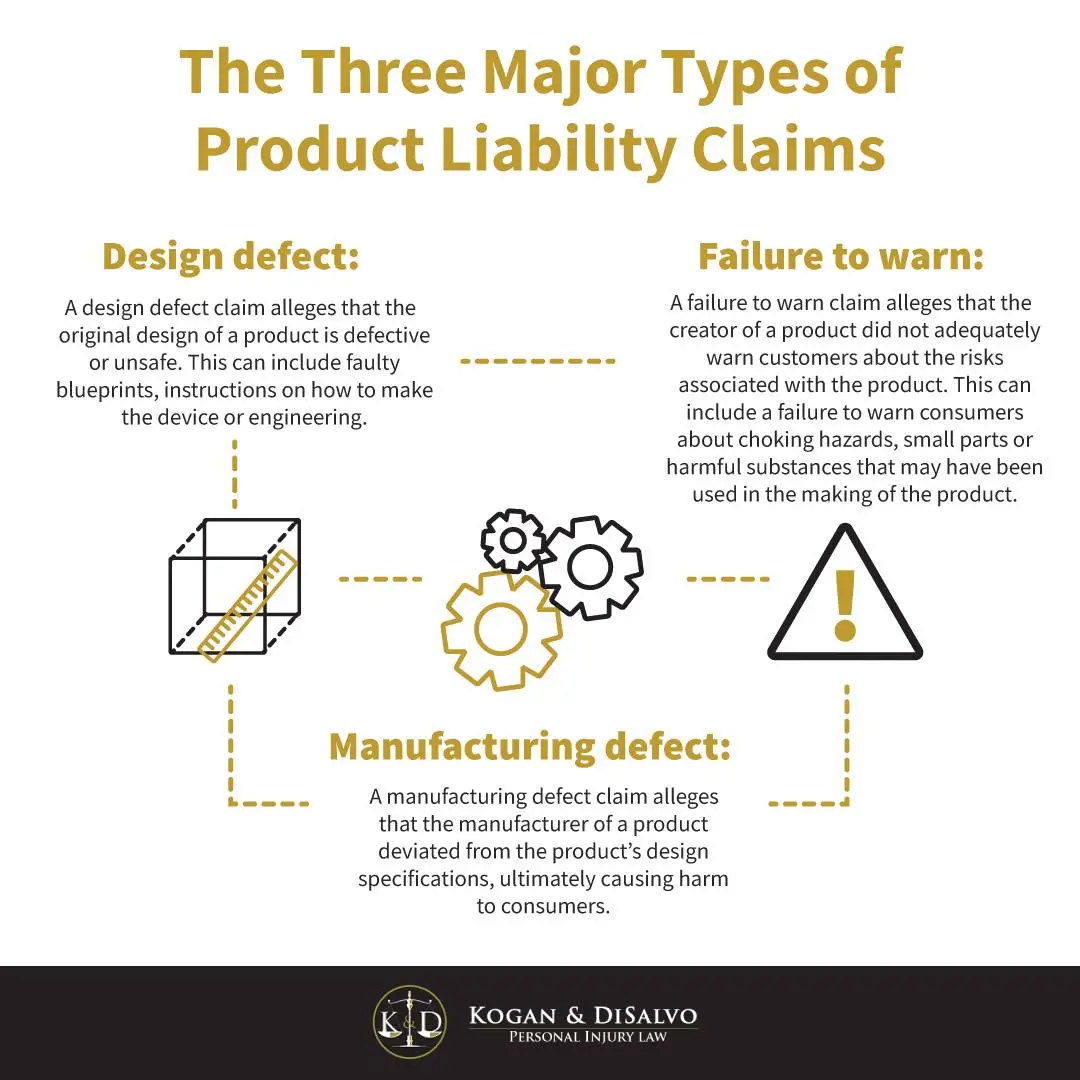 The Three Major Types of Product Liability Claims

Design defect:

A design defect claim alleges that the original design of a product is defective or unsafe. This can include faulty blueprints, instructions on how to make the device or engineering.

Failure to warn:

A failure to warn claim alleges that the creator of a product did not adequately warn customers about the risks associated with the product. This can include a failure to warn consumers about choking hazards, small parts or harmful substances that may have been used in the making of the product.

Manufacturing defect:

A manufacturing defect claim alleges that the manufacturer of a product deviated from the product's design specifications, ultimately causing harm to consumers.

K&D

KOGAN & DISALVO
PERSONAL INJURY LAW